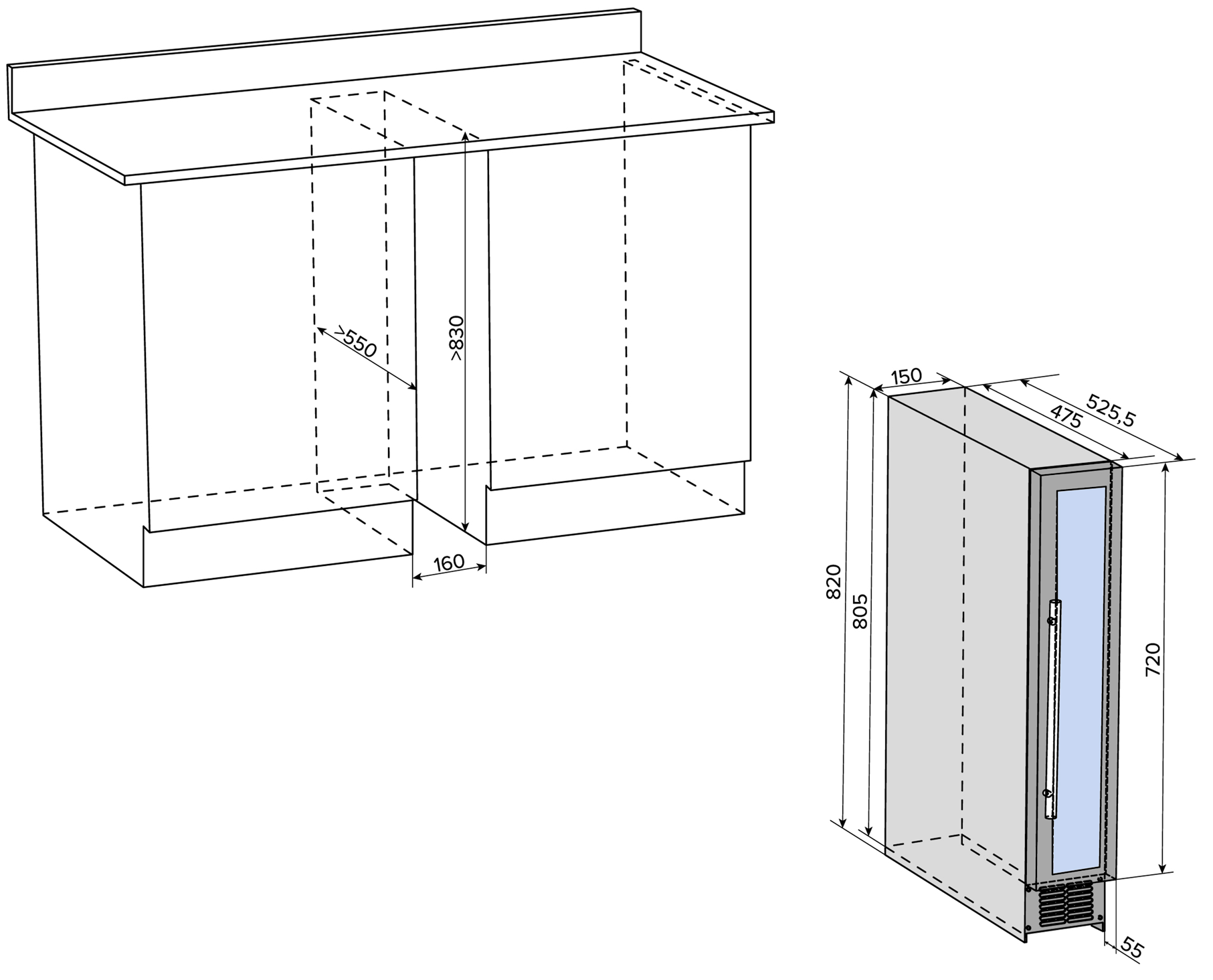 >550
>830
160
150
525,5
475
820
805
720
55